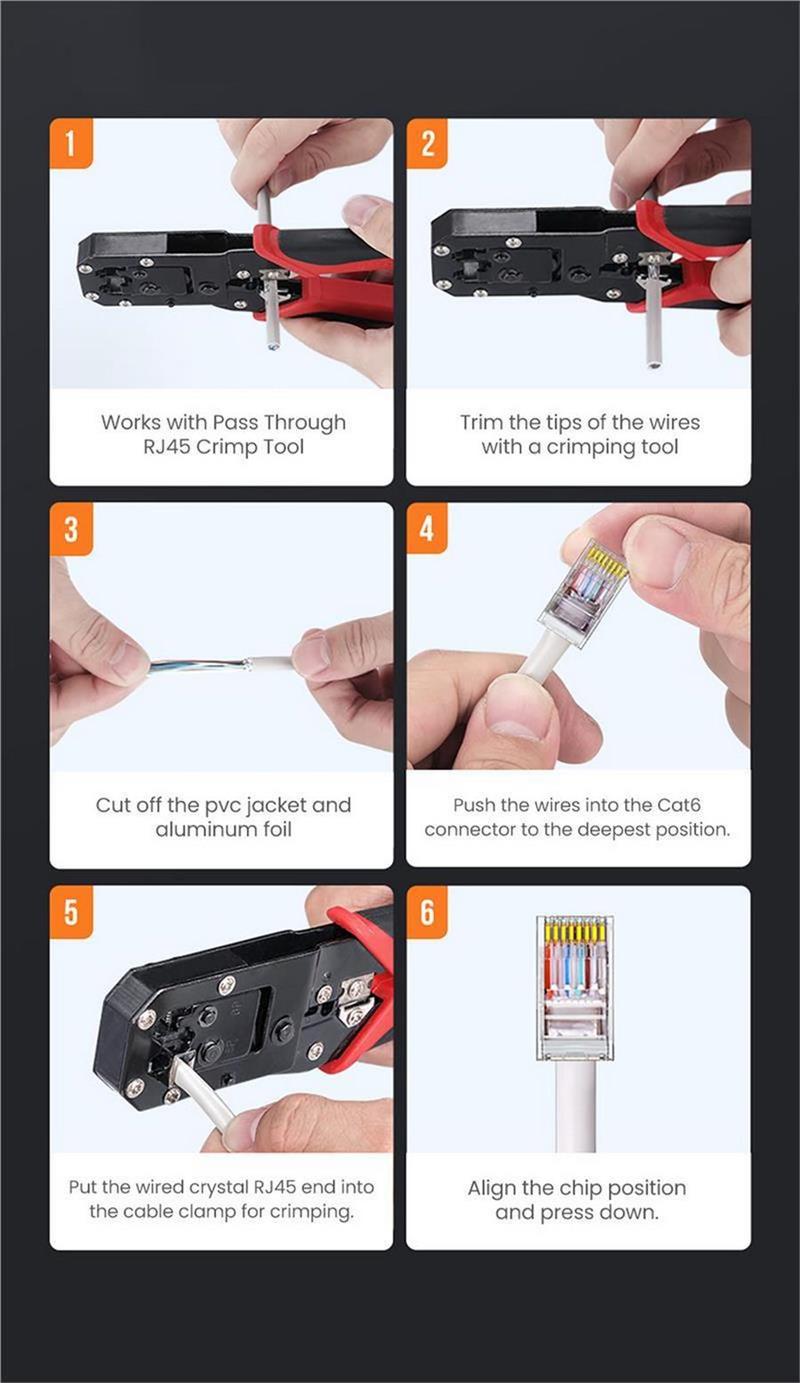 1

Works with Pass Through RJ45 Crimp Tool

2

Trim the tips of the wires with a crimping tool

3

Cut off the pvc jacket and aluminum foil

4

Push the wires into the Cat6 connector to the deepest position.

5

Put the wired crystal RJ45 end into the cable clamp for crimping.

6

Align the chip position and press down.